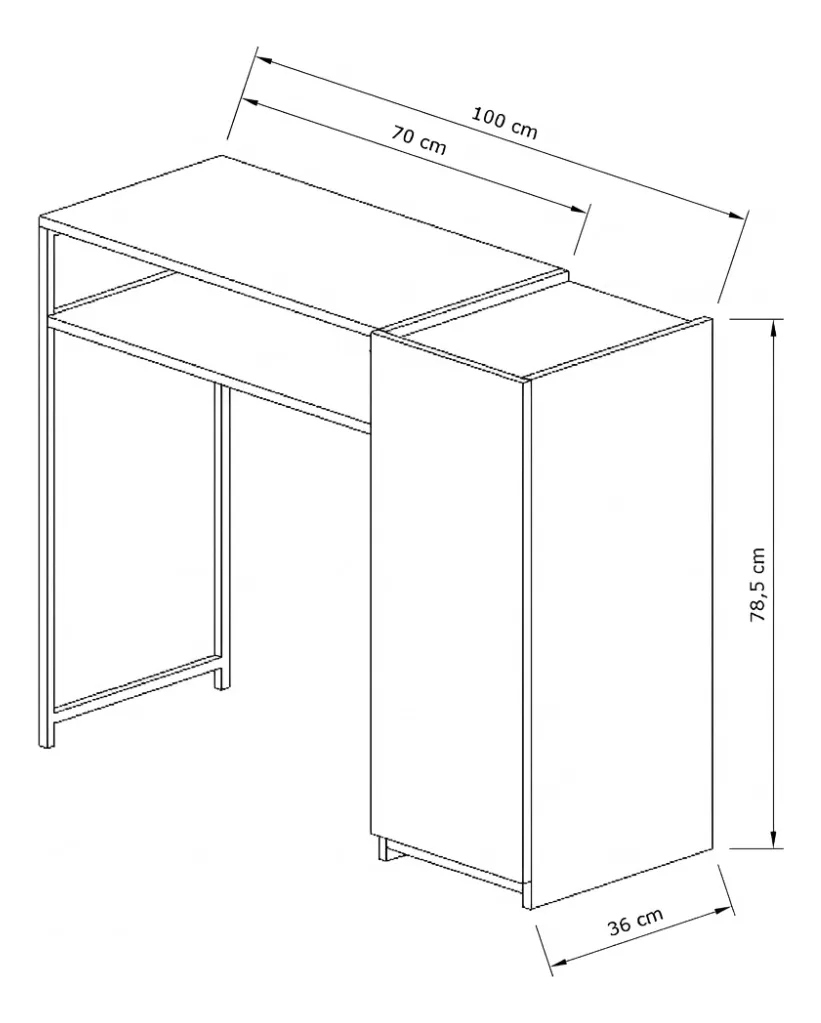 100 cm
70 cm
78,5 cm
36 cm